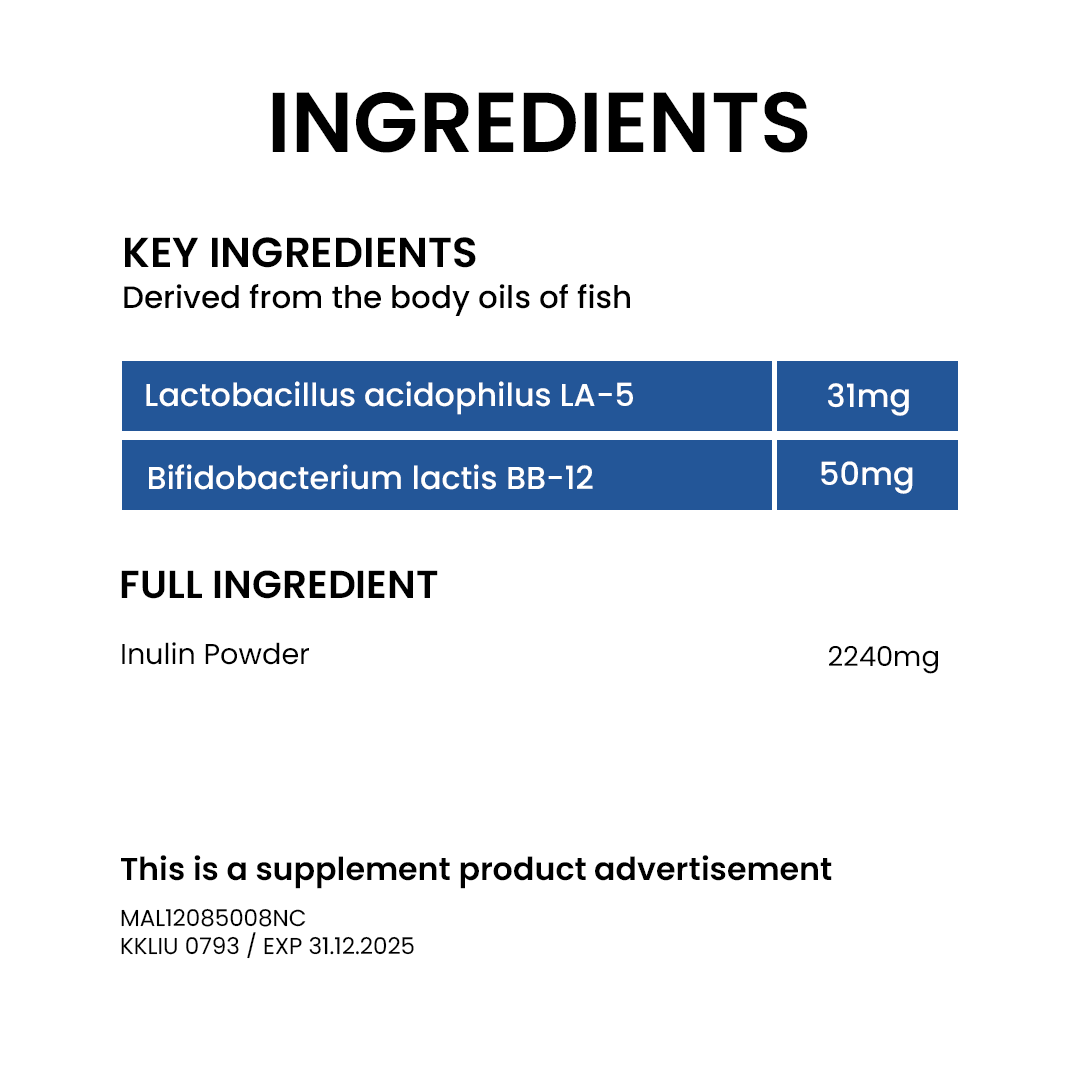 INGREDIENTS

KEY INGREDIENTS
Derived from the body oils of fish

| Lactobacillus acidophilus LA-5 | 31mg |
|---|---|
| Bifidobacterium lactis BB-12 | 50mg |

FULL INGREDIENT

Inulin Powder 2240mg

This is a supplement product advertisement

MAL12085008NC
KKLIU 0793 / EXP 31.12.2025