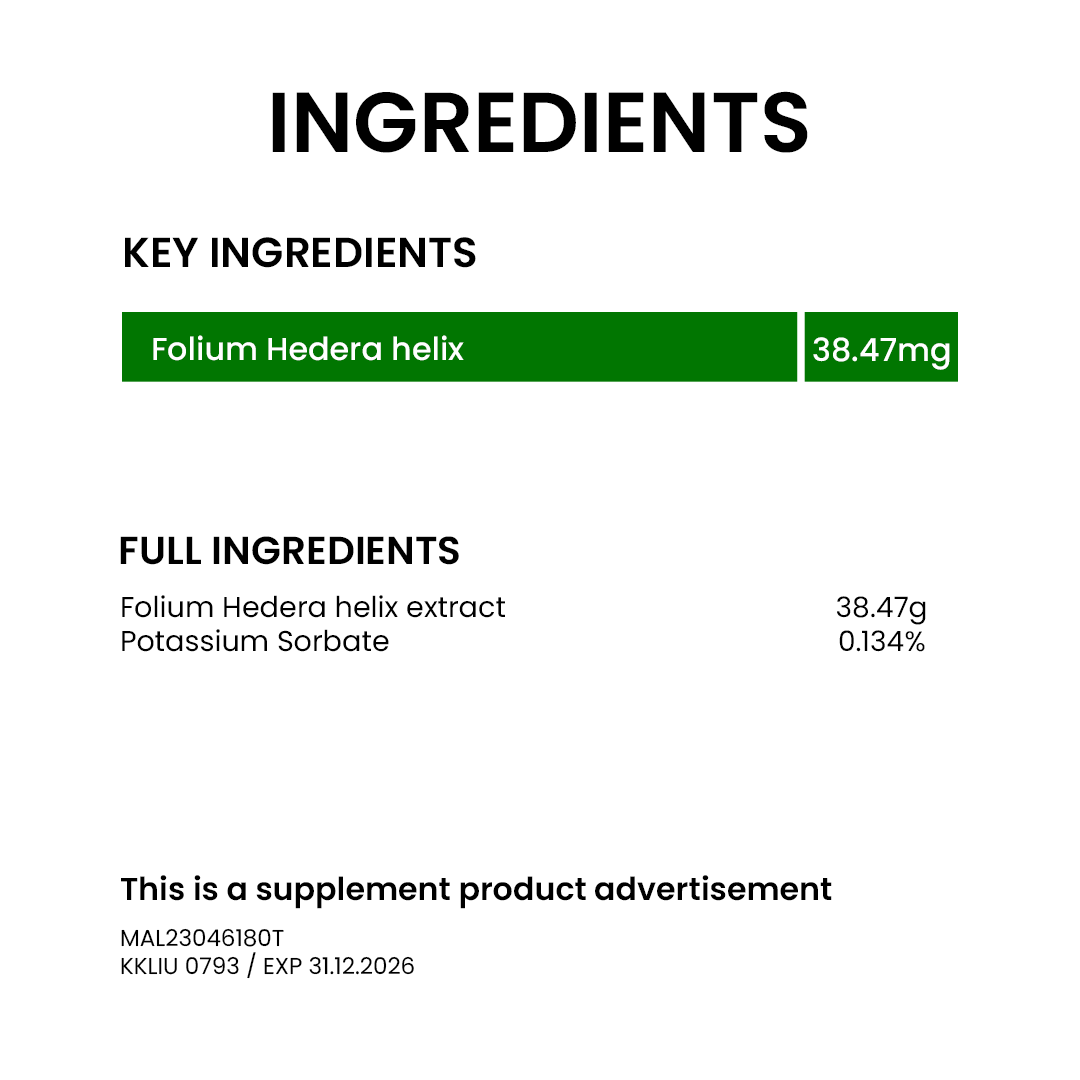 INGREDIENTS

KEY INGREDIENTS

| Folium Hedera helix | 38.47mg |
|---|---|

FULL INGREDIENTS

| Folium Hedera helix extract | 38.47g |
|---|---|
| Potassium Sorbate | 0.134% |

This is a supplement product advertisement

MAL23046180T
KKLIU 0793 / EXP 31.12.2026