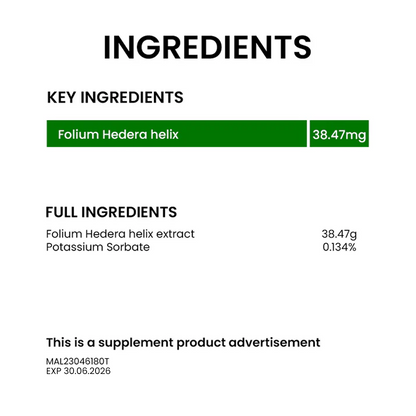 INGREDIENTS

KEY INGREDIENTS

Folium Hedera helix 38.47mg

FULL INGREDIENTS

Folium Hedera helix extract 38.47g
Potassium Sorbate 0.134%

This is a supplement product advertisement

MAL23046180T
EXP 30.06.2026